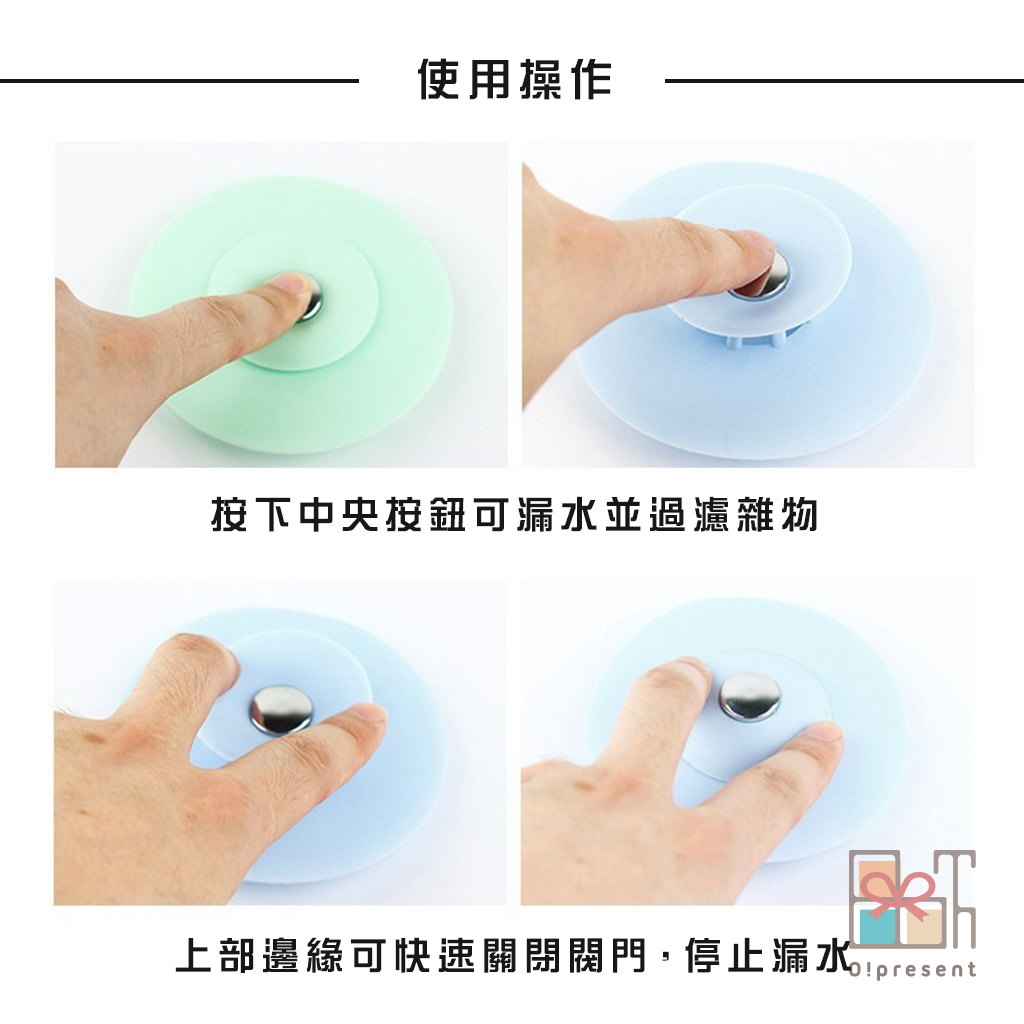 使用操作

按下中央按鈕可漏水並過濾雜物

上部邊緣可快速關閉閥門，停止漏水

O!present